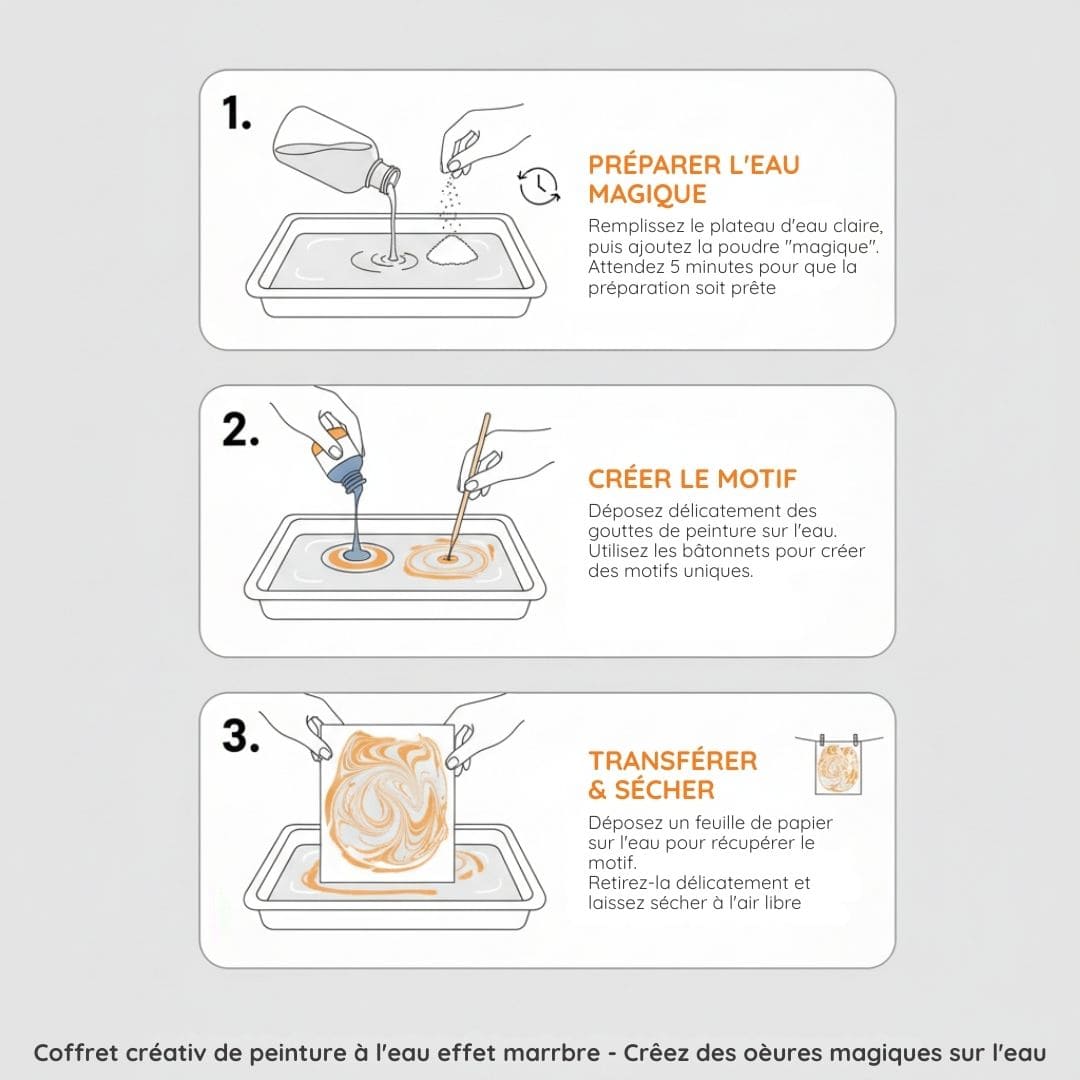 1.

PRÉPARER L'EAU MAGIQUE

Remplissez le plateau d'eau claire, puis ajoutez la poudre "magique". Attendez 5 minutes pour que la préparation soit prête

2.

CRÉER LE MOTIF

Déposez délicatement des gouttes de peinture sur l'eau. Utilisez les bâtonnets pour créer des motifs uniques.

3.

TRANSFÉRER & SÉCHER

Déposez un feuille de papier sur l'eau pour récupérer le motif.
Retirez-la délicatement et laissez sécher à l'air libre

Coffret créativ de peinture à l'eau effet marrbre - Crêez des oèures magiques sur l'eau