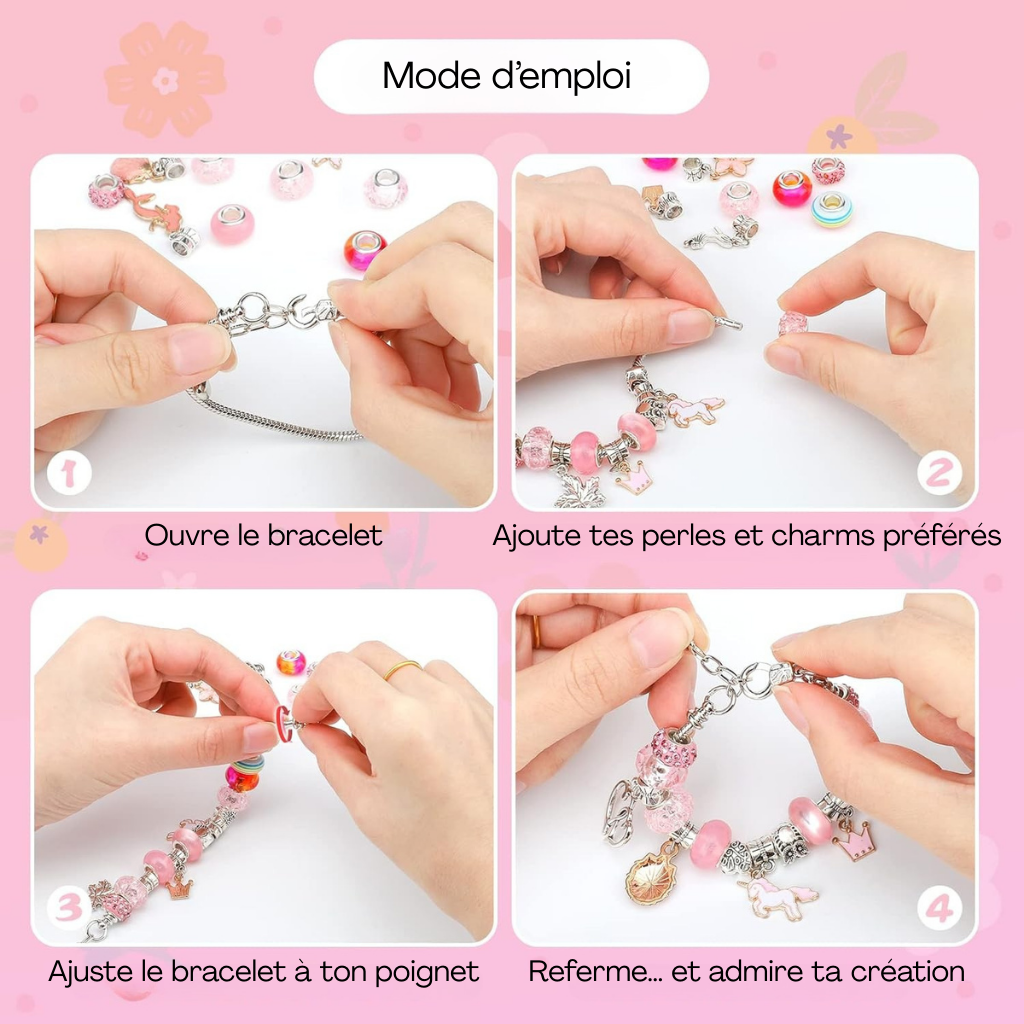 Mode d'emploi

1

Ouvre le bracelet

2

Ajoute tes perles et charms préférés

3

Ajuste le bracelet à ton poignet

4

Referme... et admire ta création