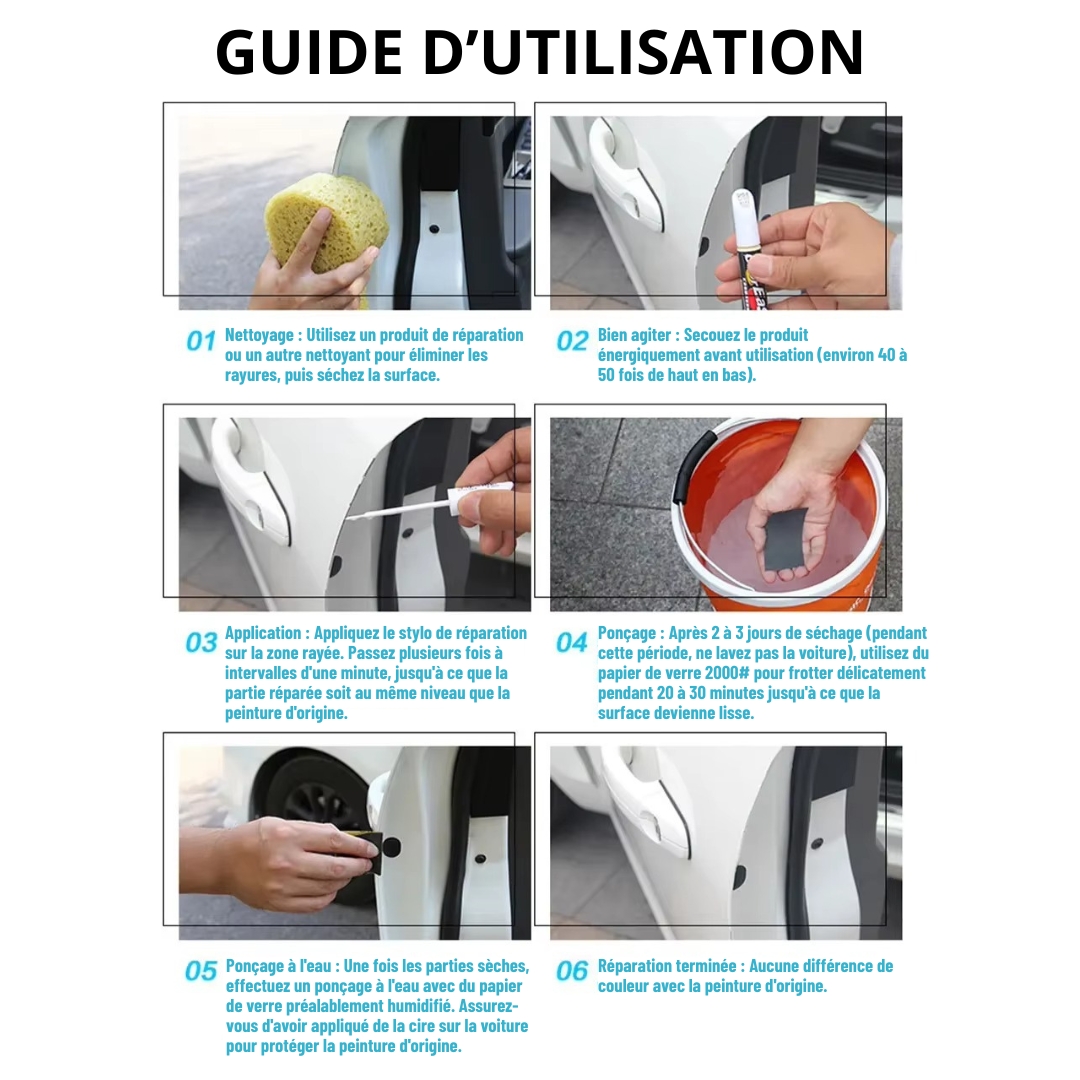 GUIDE D'UTILISATION

01 Nettoyage : Utilisez un produit de réparation ou un autre nettoyant pour éliminer les rayures, puis séchez la surface.

02 Bien agiter : Secouez le produit énergiquement avant utilisation (environ 40 à 50 fois de haut en bas).

03 Application : Appliquez le stylo de réparation sur la zone rayée. Passez plusieurs fois à intervalles d'une minute, jusqu'à ce que la partie réparée soit au même niveau que la peinture d'origine.

04 Ponçage : Après 2 à 3 jours de séchage (pendant cette période, ne lavez pas la voiture), utilisez du papier de verre 2000# pour frotter délicatement pendant 20 à 30 minutes jusqu'à ce que la surface devienne lisse.

05 Ponçage à l'eau : Une fois les parties sèches, effectuez un ponçage à l'eau avec du papier de verre préalablement humidifié. Assurez-vous d'avoir appliqué de la cire sur la voiture pour protéger la peinture d'origine.

06 Réparation terminée : Aucune différence de couleur avec la peinture d'origine.