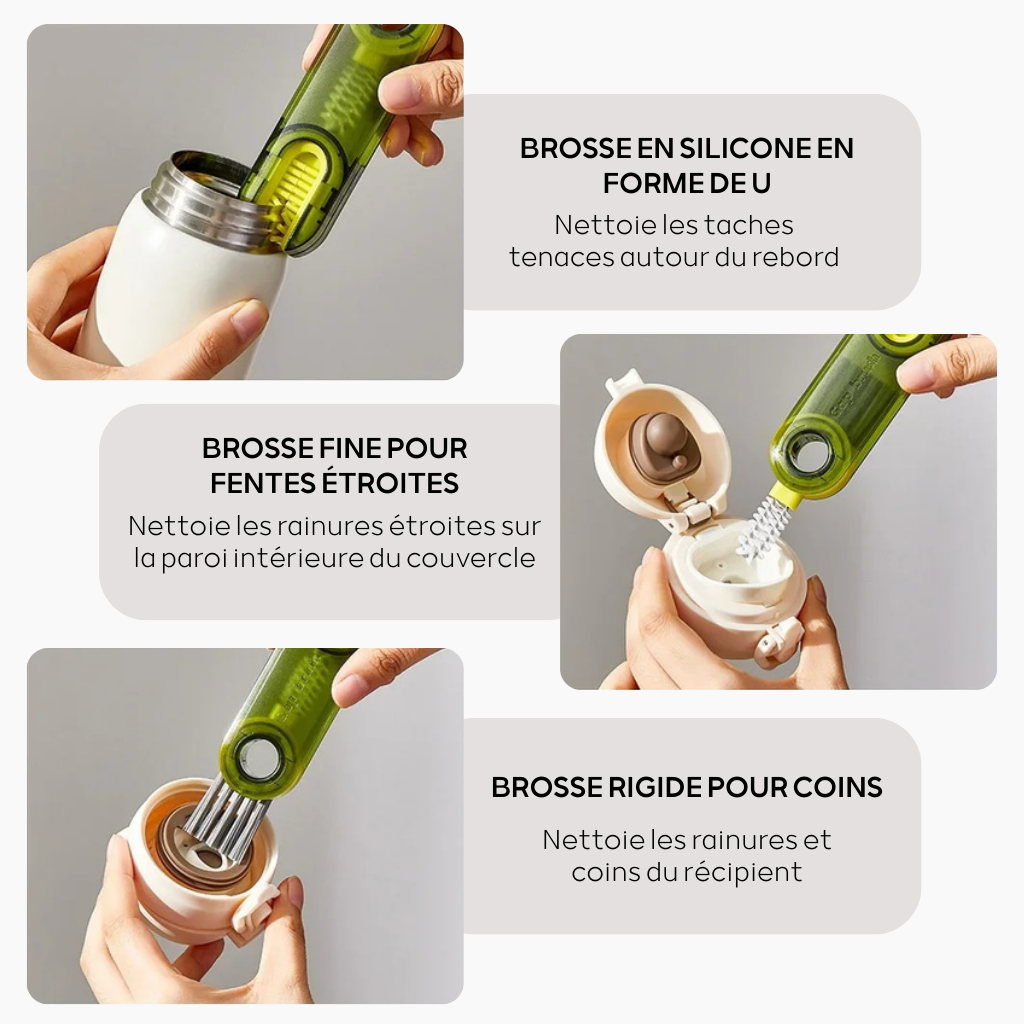 BROSSE EN SILICONE EN FORME DE U
Nettoie les taches tenaces autour du rebord

BROSSE FINE POUR FENTES ÉTROITES
Nettoie les rainures étroites sur la paroi intérieure du couvercle

BROSSE RIGIDE POUR COINS
Nettoie les rainures et coins du récipient