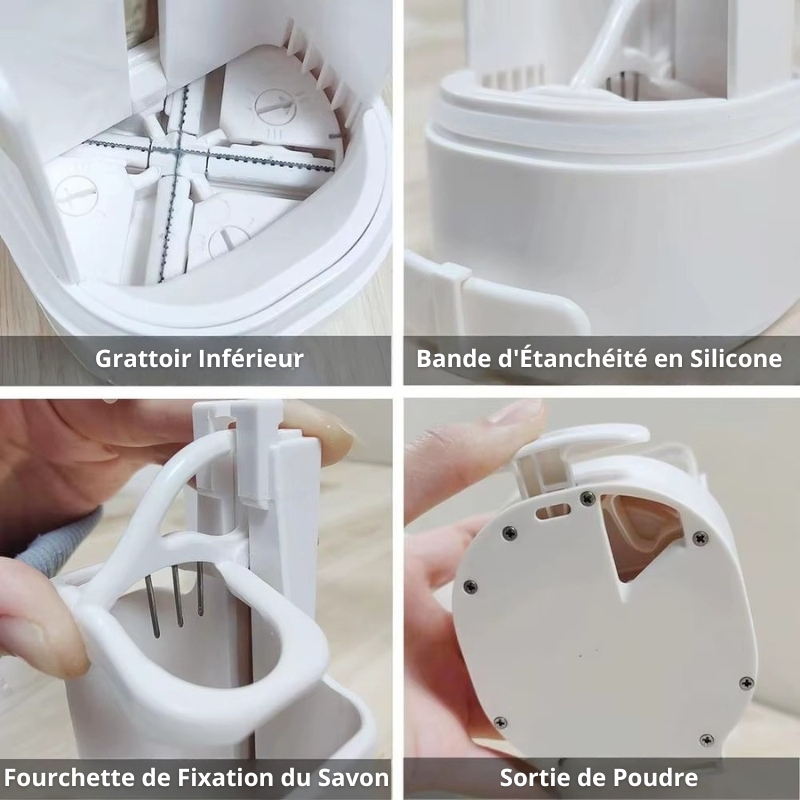 Grattoir Inférieur

Bande d'Étanchéité en Silicone

Fourchette de Fixation du Savon

Sortie de Poudre